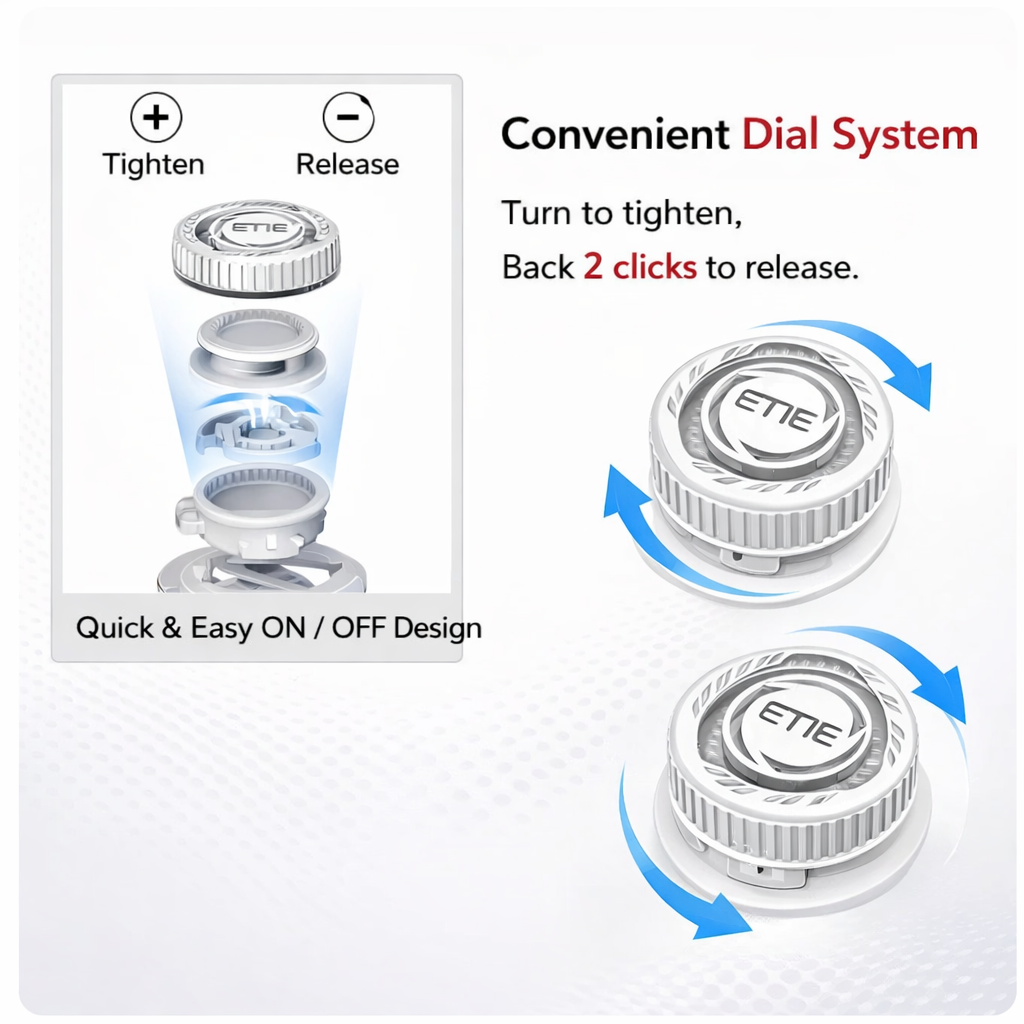 +
Tighten
−
Release

ETIE

Quick & Easy ON / OFF Design

Convenient Dial System

Turn to tighten,
Back 2 clicks to release.

ETIE

ETIE